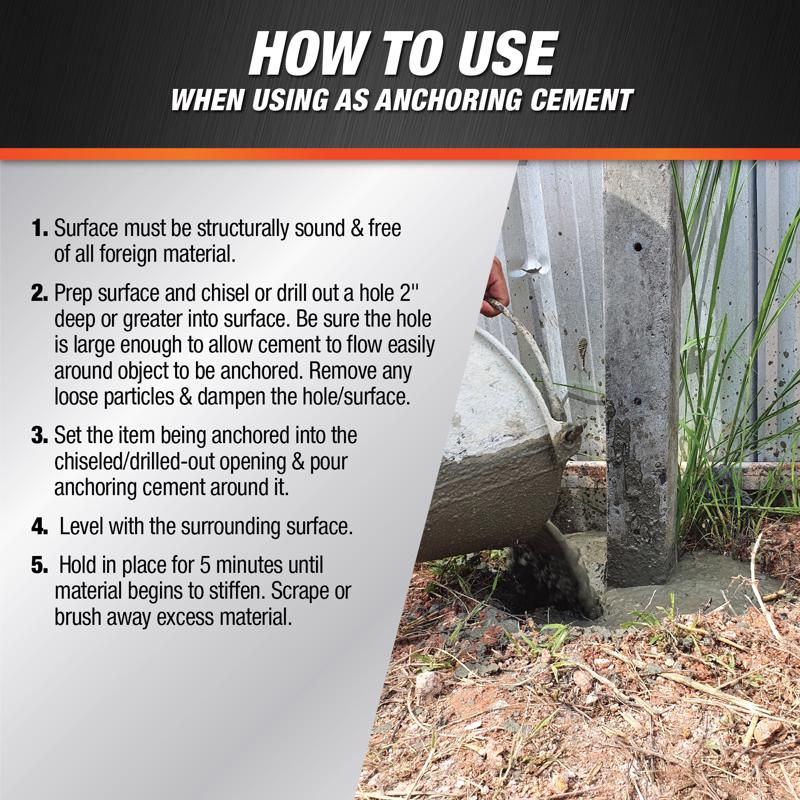 HOW TO USE
WHEN USING AS ANCHORING CEMENT

1. Surface must be structurally sound & free of all foreign material.

2. Prep surface and chisel or drill out a hole 2" deep or greater into surface. Be sure the hole is large enough to allow cement to flow easily around object to be anchored. Remove any loose particles & dampen the hole/surface.

3. Set the item being anchored into the chiseled/drilled-out opening & pour anchoring cement around it.

4. Level with the surrounding surface.

5. Hold in place for 5 minutes until material begins to stiffen. Scrape or brush away excess material.