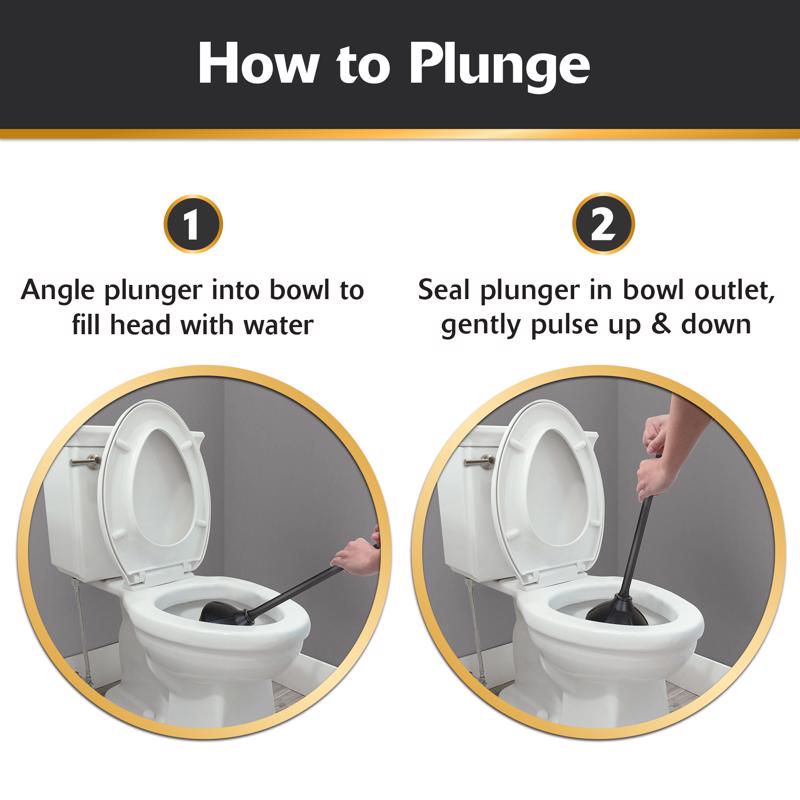 How to Plunge

1

Angle plunger into bowl to fill head with water

2

Seal plunger in bowl outlet, gently pulse up & down