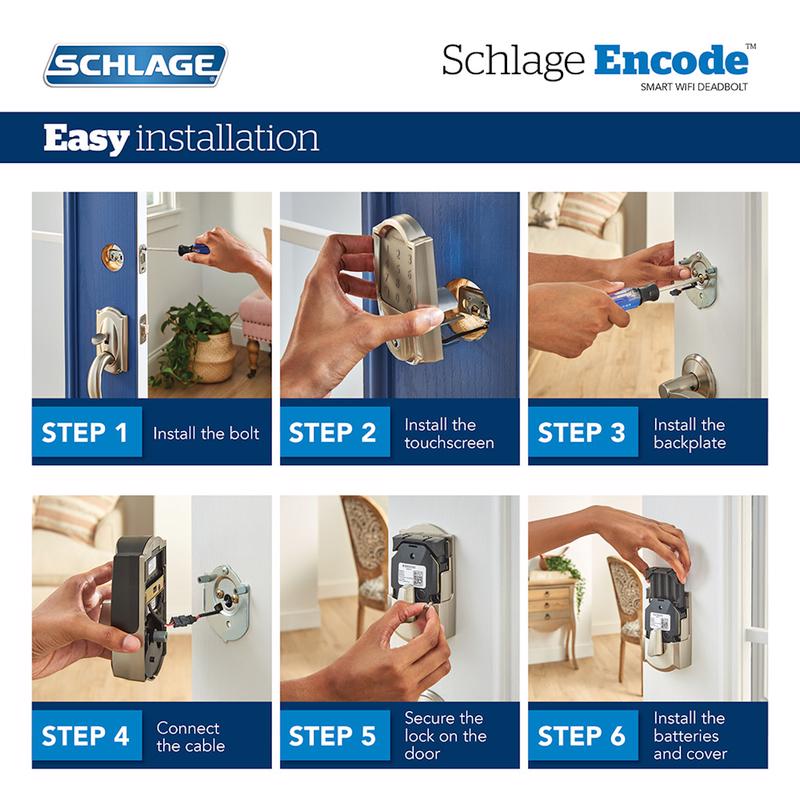 SCHLAGE

Schlage Encode™
SMART WIFI DEADBOLT

Easy installation

STEP 1 Install the bolt

STEP 2 Install the touchscreen

STEP 3 Install the backplate

STEP 4 Connect the cable

STEP 5 Secure the lock on the door

STEP 6 Install the batteries and cover