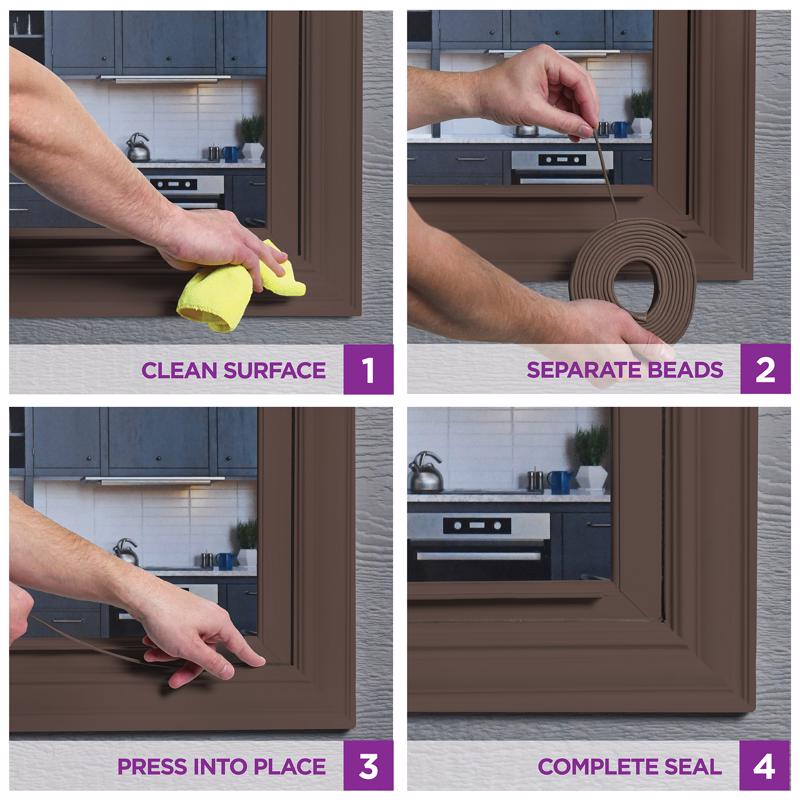 CLEAN SURFACE 1

SEPARATE BEADS 2

PRESS INTO PLACE 3

COMPLETE SEAL 4