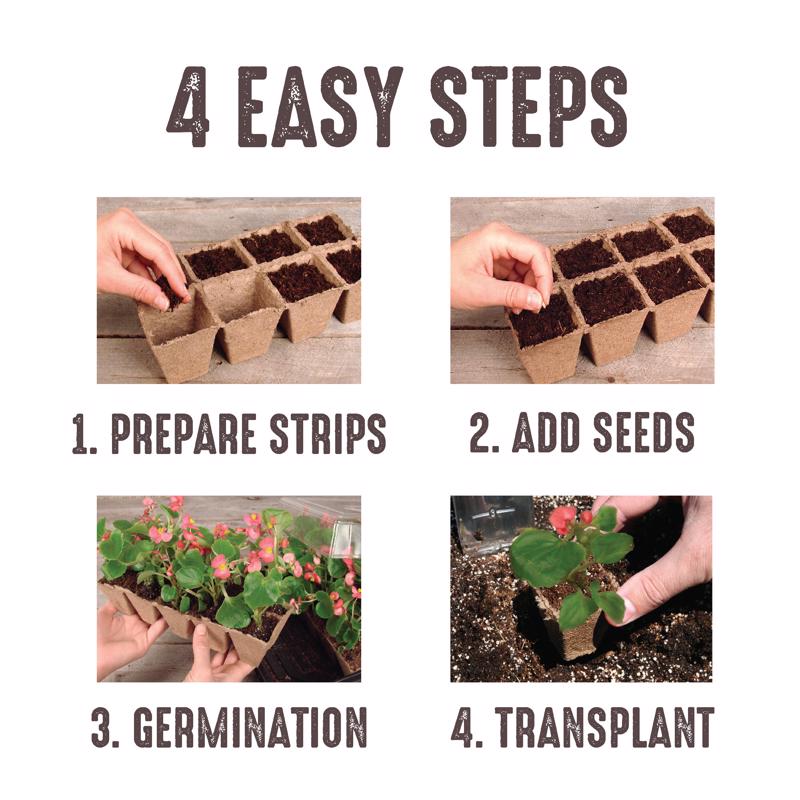 4 EASY STEPS

1. PREPARE STRIPS

2. ADD SEEDS

3. GERMINATION

4. TRANSPLANT