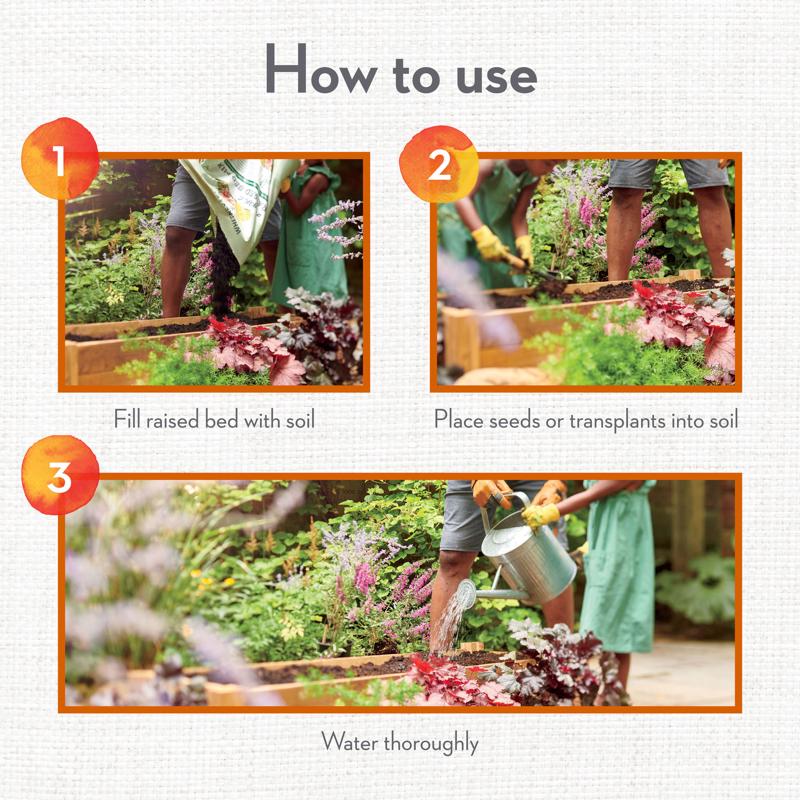 How to use

1

Fill raised bed with soil

2

Place seeds or transplants into soil

3

Water thoroughly