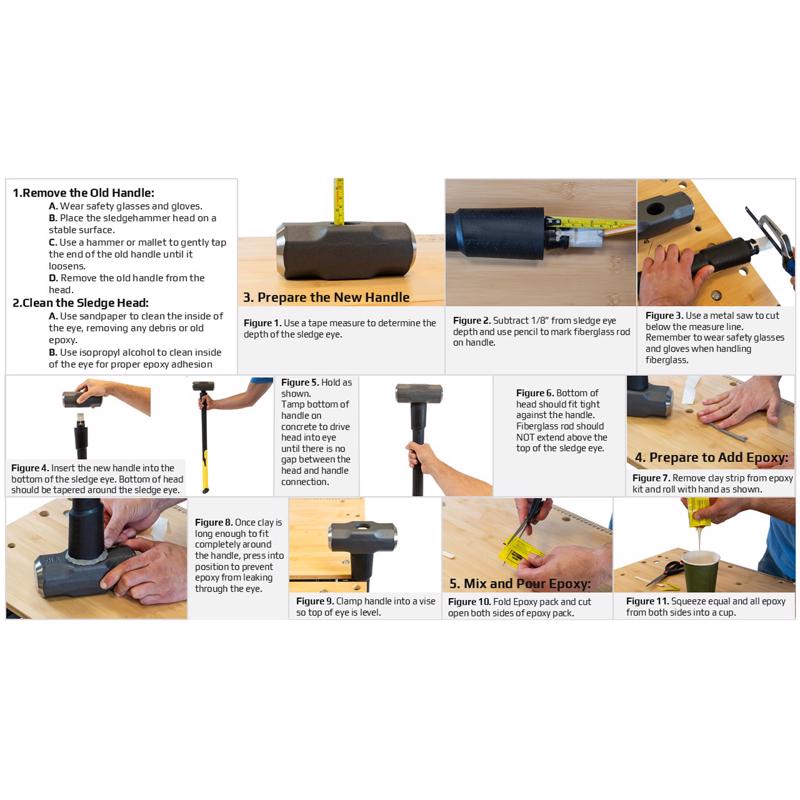 1.Remove the Old Handle:
A. Wear safety glasses and gloves.
B. Place the sledgehammer head on a stable surface.
C. Use a hammer or mallet to gently tap the end of the old handle until it loosens.
D. Remove the old handle from the head.
2.Clean the Sledge Head:
A. Use sandpaper to clean the inside of the eye, removing any debris or old epoxy.
B. Use isopropyl alcohol to clean inside of the eye for proper epoxy adhesion

3. Prepare the New Handle

Figure 1. Use a tape measure to determine the depth of the sledge eye.

Figure 2. Subtract 1/8" from sledge eye depth and use pencil to mark fiberglass rod on handle.

Figure 3. Use a metal saw to cut below the measure line. Remember to wear safety glasses and gloves when handling fiberglass.

Figure 4. Insert the new handle into the bottom of the sledge eye. Bottom of head should be tapered around the sledge eye.

Figure 5. Hold as shown. Tamp bottom of handle on concrete to drive head into eye until there is no gap between the head and handle connection.

Figure 6. Bottom of head should fit tight against the handle. Fiberglass rod should NOT extend above the top of the sledge eye.

4. Prepare to Add Epoxy:

Figure 7. Remove clay strip from epoxy kit and roll with hand as shown.

Figure 8. Once clay is long enough to fit completely around the handle, press into position to prevent epoxy from leaking through the eye.

Figure 9. Clamp handle into a vise so top of eye is level.

5. Mix and Pour Epoxy:

Figure 10. Fold Epoxy pack and cut open both sides of epoxy pack.

Figure 11. Squeeze equal and all epoxy from both sides into a cup.