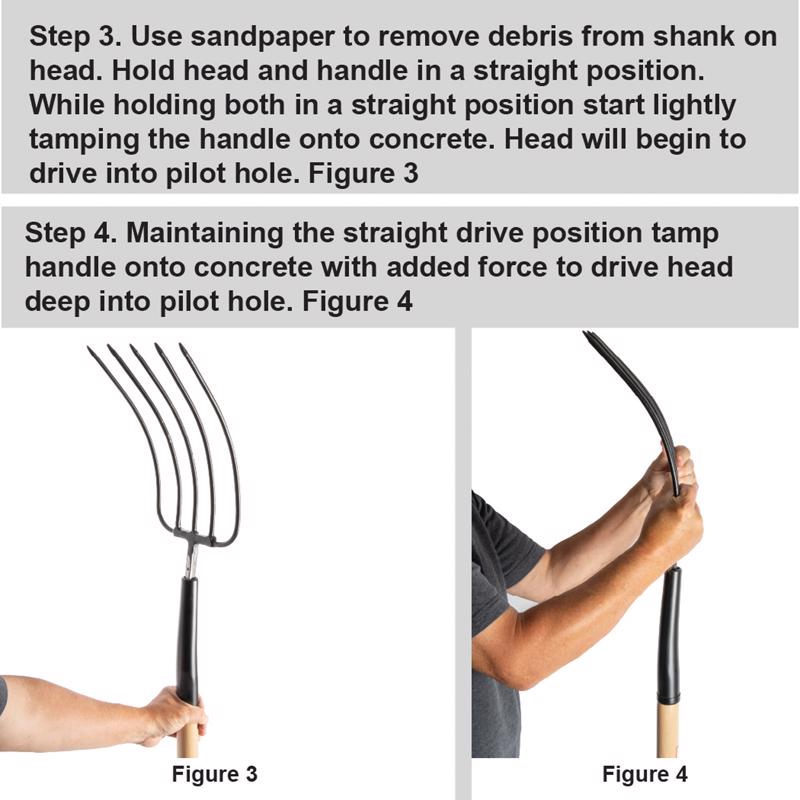 Step 3. Use sandpaper to remove debris from shank on head. Hold head and handle in a straight position. While holding both in a straight position start lightly tamping the handle onto concrete. Head will begin to drive into pilot hole. Figure 3

Step 4. Maintaining the straight drive position tamp handle onto concrete with added force to drive head deep into pilot hole. Figure 4

Figure 3

Figure 4