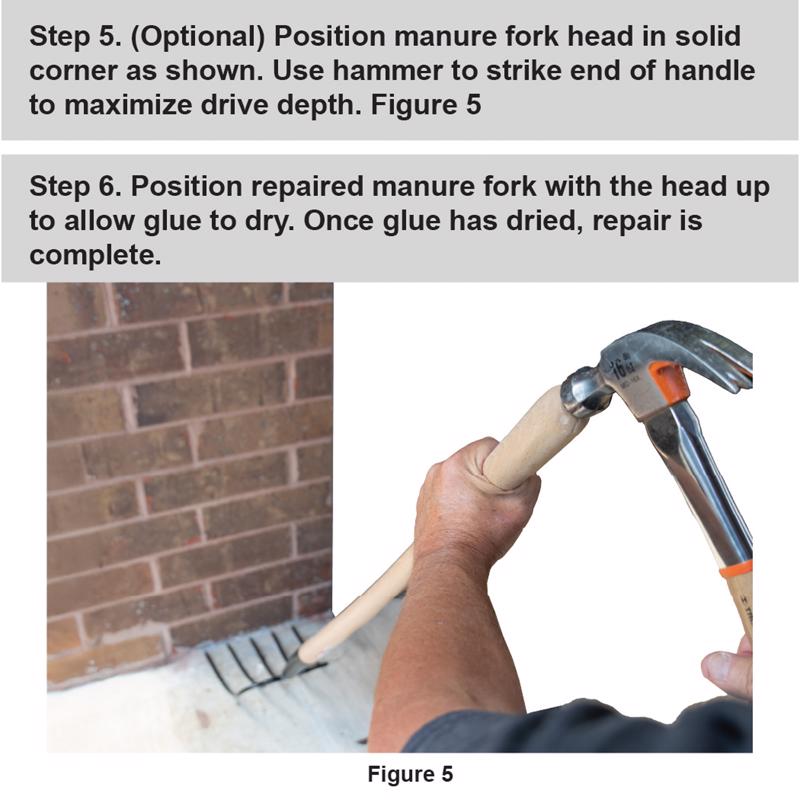 Step 5. (Optional) Position manure fork head in solid corner as shown. Use hammer to strike end of handle to maximize drive depth. Figure 5

Step 6. Position repaired manure fork with the head up to allow glue to dry. Once glue has dried, repair is complete.

16

Figure 5